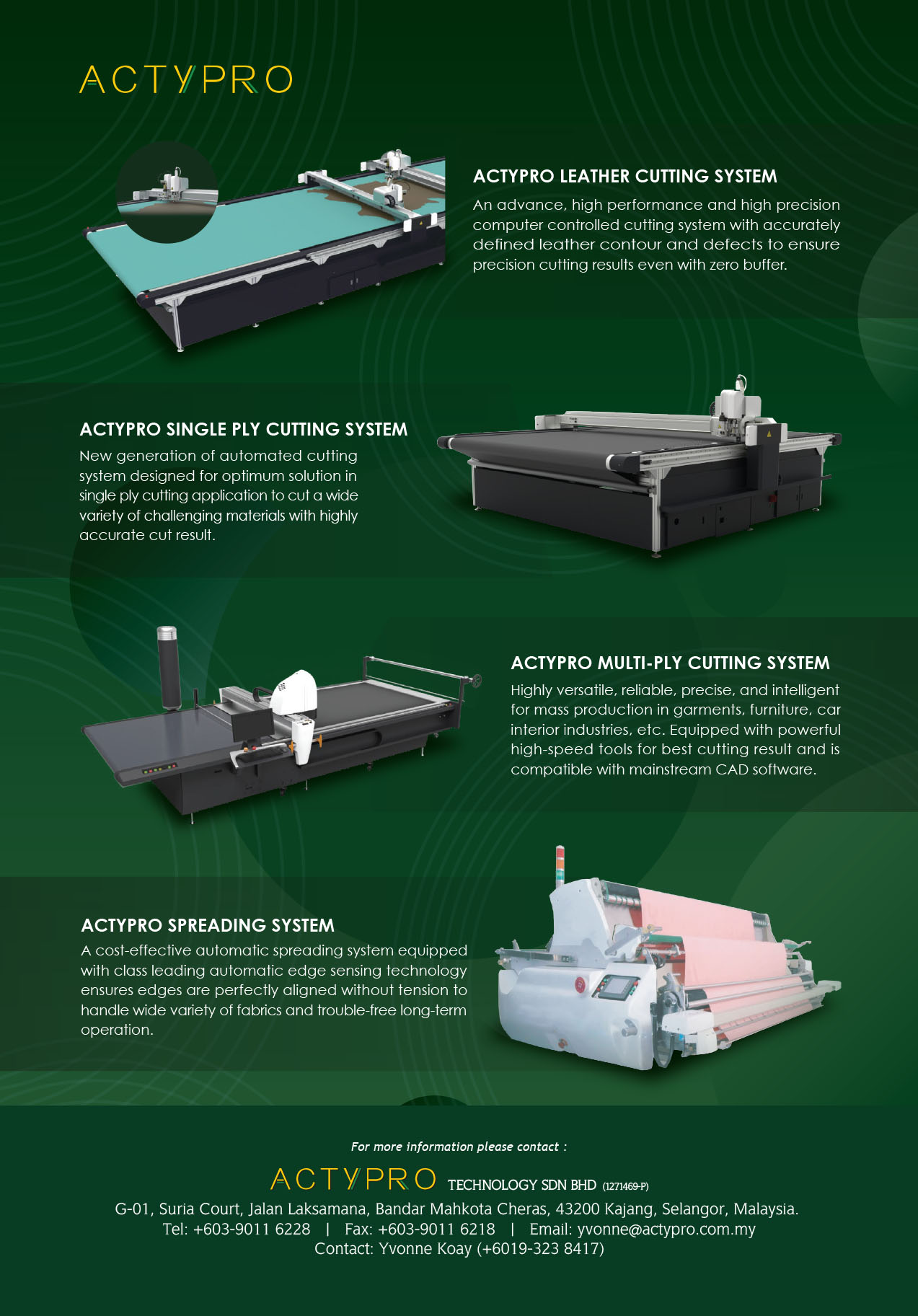 ACTYPRO

ACTYPRO LEATHER CUTTING SYSTEM

An advance, high performance and high precision computer controlled cutting system with accurately defined leather contour and defects to ensure precision cutting results even with zero buffer.

ACTYPRO SINGLE PLY CUTTING SYSTEM

New generation of automated cutting system designed for optimum solution in single ply cutting application to cut a wide variety of challenging materials with highly accurate cut result.

ACTYPRO MULTI-PLY CUTTING SYSTEM

Highly versatile, reliable, precise, and intelligent for mass production in garments, furniture, car interior industries, etc. Equipped with powerful high-speed tools for best cutting result and is compatible with mainstream CAD software.

ACTYPRO SPREADING SYSTEM

A cost-effective automatic spreading system equipped with class leading automatic edge sensing technology ensures edges are perfectly aligned without tension to handle wide variety of fabrics and trouble-free long-term operation.

For more information please contact :

ACTYPRO TECHNOLOGY SDN BHD (1271469-P)

G-01, Suria Court, Jalan Laksamana, Bandar Mahkota Cheras, 43200 Kajang, Selangor, Malaysia.
Tel: +603-9011 6228 | Fax: +603-9011 6218 | Email: yvonne@actypro.com.my
Contact: Yvonne Koay (+6019-323 8417)